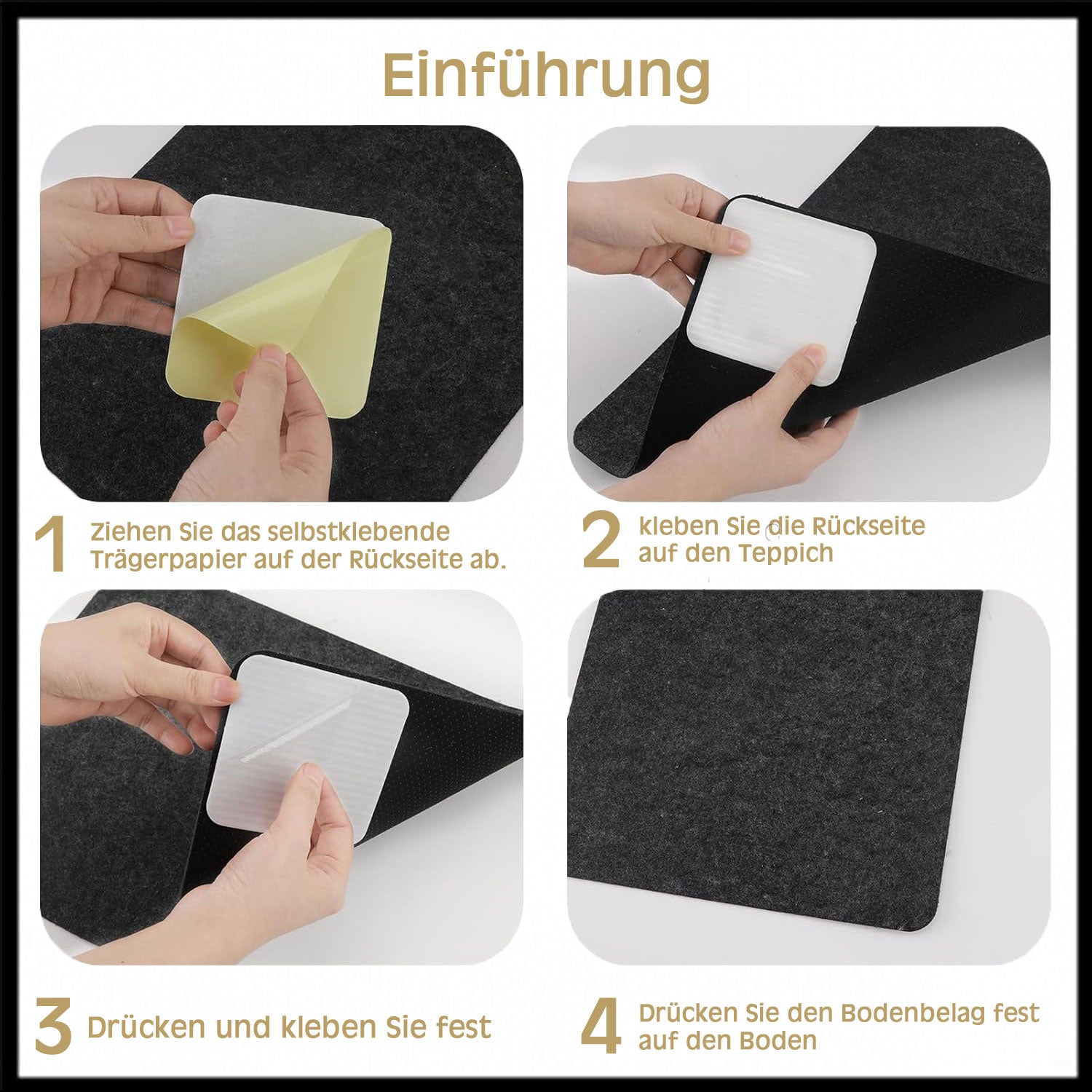 Einführung

1 Ziehen Sie das selbstklebende Trägerpapier auf der Rückseite ab.

2 kleben Sie die Rückseite auf den Teppich

3 Drücken und kleben Sie fest

4 Drücken Sie den Bodenbelag fest auf den Boden